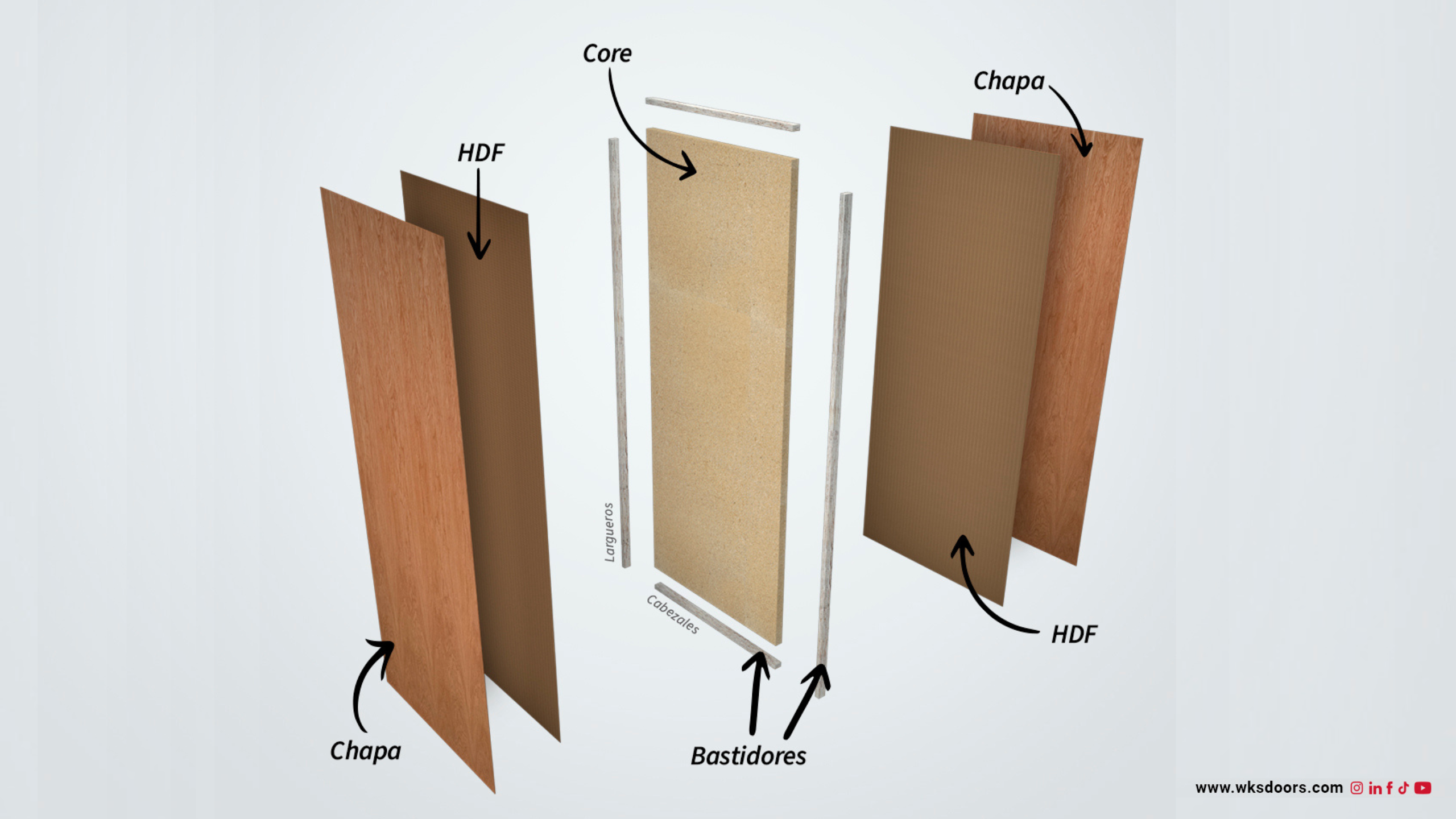 Core

Chapa

HDF

Largueros

Cabezales

HDF

Chapa

Bastidores

www.wksdoors.com